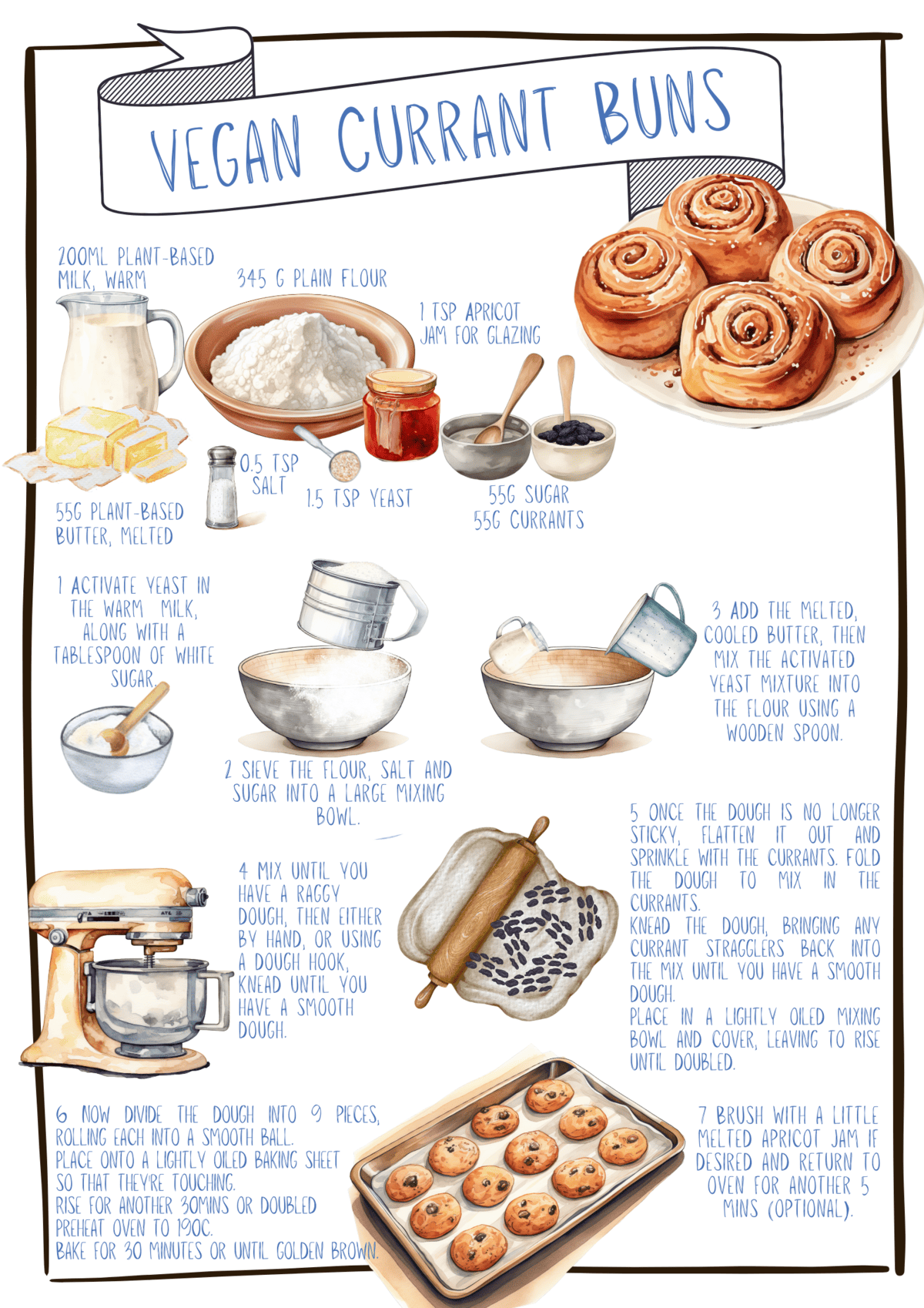 VEGAN CURRANT BUNS

200ML PLANT-BASED MILK, WARM

345 G PLAIN FLOUR

1 TSP APRICOT JAM FOR GLAZING

0.5 TSP SALT

1.5 TSP YEAST

55G SUGAR
55G CURRANTS

55G PLANT-BASED BUTTER, MELTED

1 ACTIVATE YEAST IN THE WARM MILK, ALONG WITH A TABLESPOON OF WHITE SUGAR.

2 SIEVE THE FLOUR, SALT AND SUGAR INTO A LARGE MIXING BOWL.

3 ADD THE MELTED, COOLED BUTTER, THEN MIX THE ACTIVATED YEAST MIXTURE INTO THE FLOUR USING A WOODEN SPOON.

4 MIX UNTIL YOU HAVE A RAGGY DOUGH, THEN EITHER BY HAND, OR USING A DOUGH HOOK, KNEAD UNTIL YOU HAVE A SMOOTH DOUGH.

5 ONCE THE DOUGH IS NO LONGER STICKY, FLATTEN IT OUT AND SPRINKLE WITH THE CURRANTS. FOLD THE DOUGH TO MIX IN THE CURRANTS.
KNEAD THE DOUGH, BRINGING ANY CURRANT STRAGGLERS BACK INTO THE MIX UNTIL YOU HAVE A SMOOTH DOUGH.
PLACE IN A LIGHTLY OILED MIXING BOWL AND COVER, LEAVING TO RISE UNTIL DOUBLED.

6 NOW DIVIDE THE DOUGH INTO 9 PIECES, ROLLING EACH INTO A SMOOTH BALL.
PLACE ONTO A LIGHTLY OILED BAKING SHEET SO THAT THEY'RE TOUCHING.
RISE FOR ANOTHER 30MINS OR DOUBLED
PREHEAT OVEN TO 190C.
BAKE FOR 30 MINUTES OR UNTIL GOLDEN BROWN.

7 BRUSH WITH A LITTLE MELTED APRICOT JAM IF DESIRED AND RETURN TO OVEN FOR ANOTHER 5 MINS (OPTIONAL).